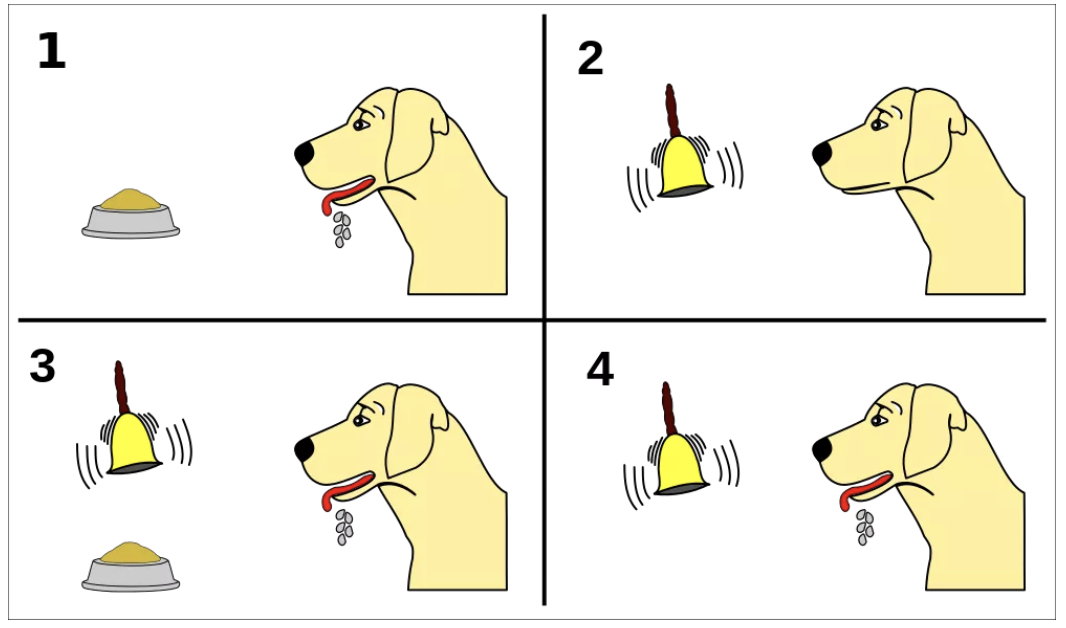 1

2

3

4